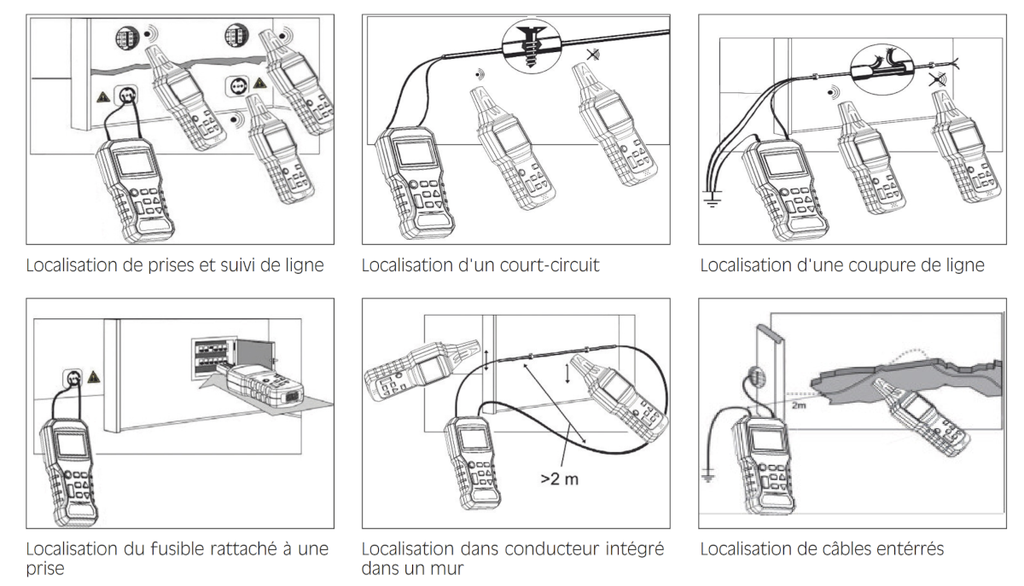 Localisation de prises et suivi de ligne

Localisation d'un court-circuit

Localisation d'une coupure de ligne

Localisation du fusible rattaché à une prise

>2 m

Localisation dans conducteur intégré dans un mur

2m

Localisation de câbles entérrés